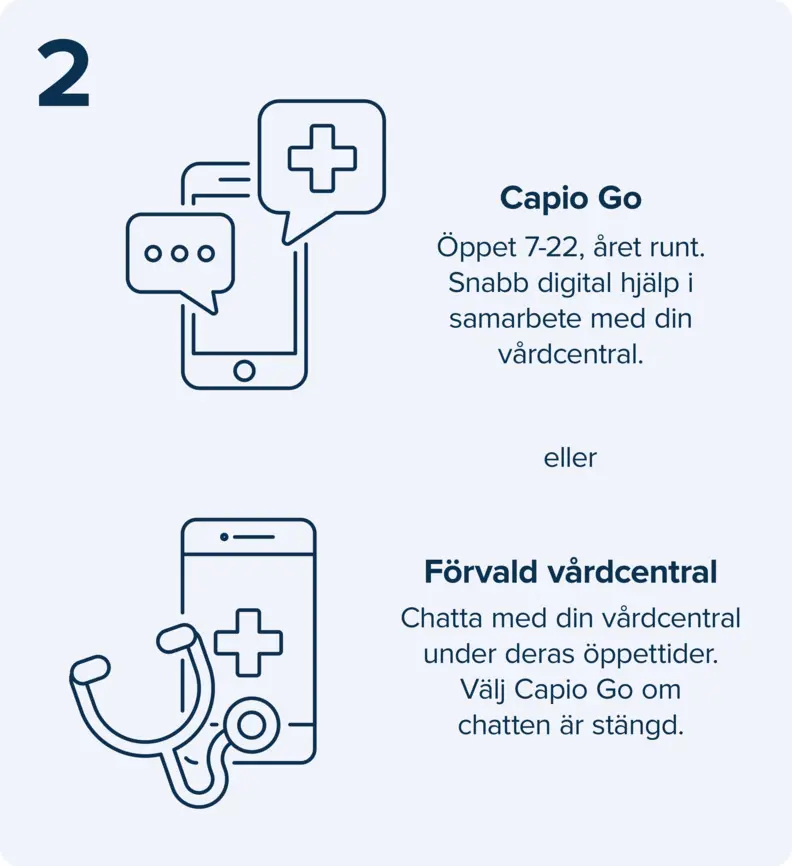 2

Capio Go

Öppet 7-22, året runt. Snabb digital hjälp i samarbete med din vårdcentral.

eller

Förvald vårdcentral

Chatta med din vårdcentral under deras öppettider. Välj Capio Go om chatten är stängd.